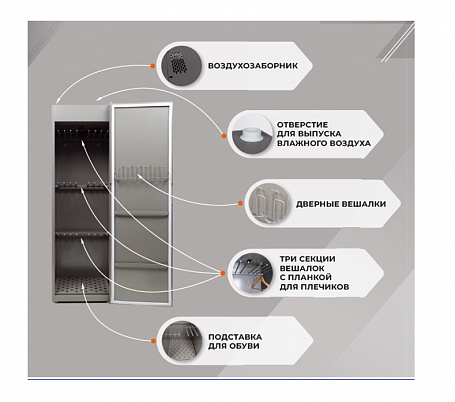 ВОЗДУХОЗАБОРНИК

ОТВЕРСТИЕ ДЛЯ ВЫПУСКА ВЛАЖНОГО ВОЗДУХА

ДВЕРНЫЕ ВЕШАЛКИ

ТРИ СЕКЦИИ ВЕШАЛОК С ПЛАНКОЙ ДЛЯ ПЛЕЧИКОВ

ПОДСТАВКА ДЛЯ ОБУВИ